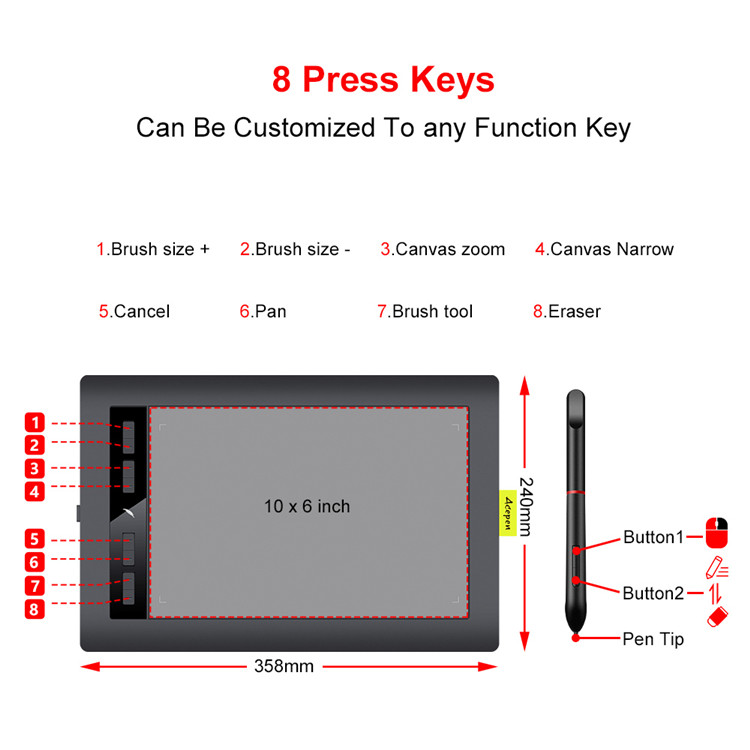 8 Press Keys
Can Be Customized To any Function Key

1.Brush size + 2.Brush size - 3.Canvas zoom 4.Canvas Narrow

5.Cancel 6.Pan 7.Brush tool 8.Eraser

1
2
3
4
5
6
7
8

10 x 6 inch

Acepen

240mm

358mm

Button1
Button2
Pen Tip